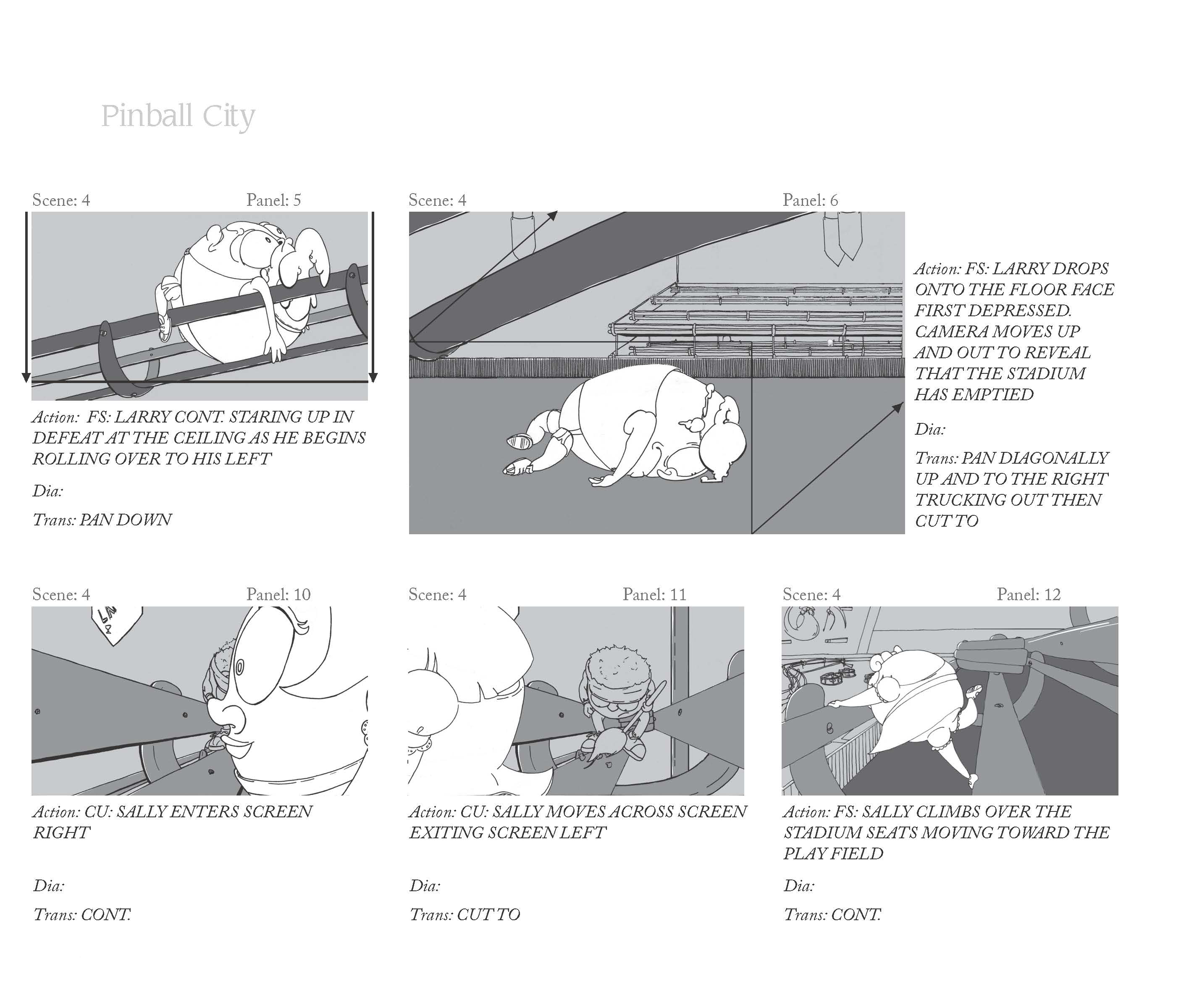 Pinball City

Scene: 4 Panel: 5

Action: FS: LARRY CONT. STARING UP IN DEFEAT AT THE CEILING AS HE BEGINS ROLLING OVER TO HIS LEFT

Dia:

Trans: PAN DOWN

Scene: 4 Panel: 6

Action: FS: LARRY DROPS ONTO THE FLOOR FACE FIRST DEPRESSED. CAMERA MOVES UP AND OUT TO REVEAL THAT THE STADIUM HAS EMPTIED

Dia:

Trans: PAN DIAGONALLY UP AND TO THE RIGHT TRUCKING OUT THEN CUT TO

Scene: 4 Panel: 10

Action: CU: SALLY ENTERS SCREEN RIGHT

Dia:

Trans: CONT.

Scene: 4 Panel: 11

Action: CU: SALLY MOVES ACROSS SCREEN EXITING SCREEN LEFT

Dia:

Trans: CUT TO

Scene: 4 Panel: 12

Action: FS: SALLY CLIMBS OVER THE STADIUM SEATS MOVING TOWARD THE PLAY FIELD

Dia:

Trans: CONT.