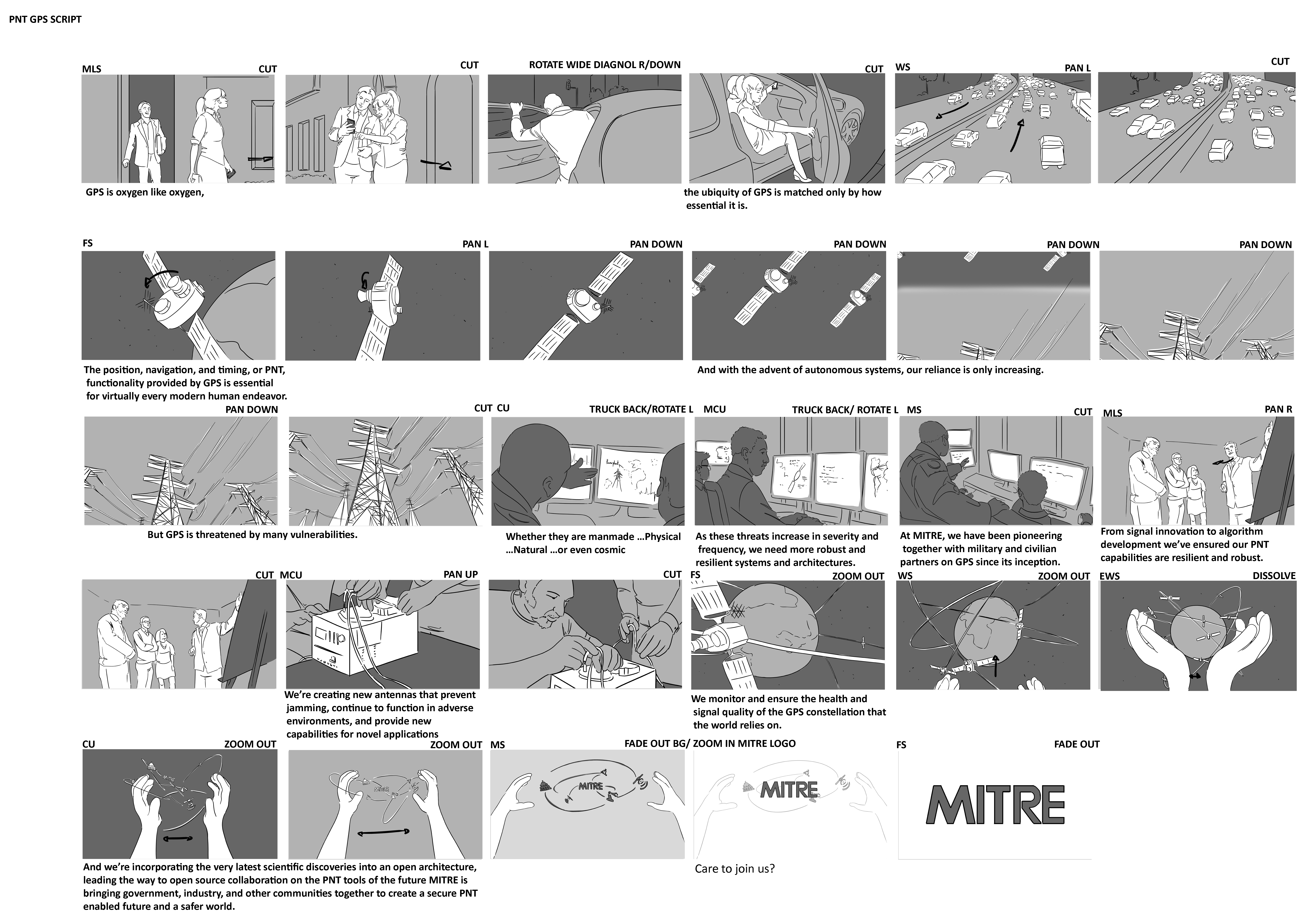 PNT GPS SCRIPT

MLS CUT

GPS is oxygen like oxygen,

CUT

ROTATE WIDE DIAGNOL R/DOWN

CUT

the ubiquity of GPS is matched only by how essential it is.

WS PAN L

CUT

FS

The position, navigation, and timing, or PNT, functionality provided by GPS is essential for virtually every modern human endeavor.

PAN L

PAN DOWN

PAN DOWN

And with the advent of autonomous systems, our reliance is only increasing.

PAN DOWN

PAN DOWN

PAN DOWN

But GPS is threatened by many vulnerabilities.

CUT

CU TRUCK BACK/ROTATE L

Whether they are manmade …Physical …Natural …or even cosmic

MCU TRUCK BACK/ ROTATE L

As these threats increase in severity and frequency, we need more robust and resilient systems and architectures.

MS CUT

At MITRE, we have been pioneering together with military and civilian partners on GPS since its inception.

MLS PAN R

From signal innovation to algorithm development we've ensured our PNT capabilities are resilient and robust.

CUT

MCU PAN UP

We're creating new antennas that prevent jamming, continue to function in adverse environments, and provide new capabilities for novel applications

CUT

FS ZOOM OUT

We monitor and ensure the health and signal quality of the GPS constellation that the world relies on.

WS ZOOM OUT

EWS DISSOLVE

CU ZOOM OUT

And we're incorporating the very latest scientific discoveries into an open architecture, leading the way to open source collaboration on the PNT tools of the future MITRE is bringing government, industry, and other communities together to create a secure PNT enabled future and a safer world.

ZOOM OUT

MS FADE OUT BG/ ZOOM IN MITRE LOGO

MITRE

MITRE

Care to join us?

FS FADE OUT

MITRE