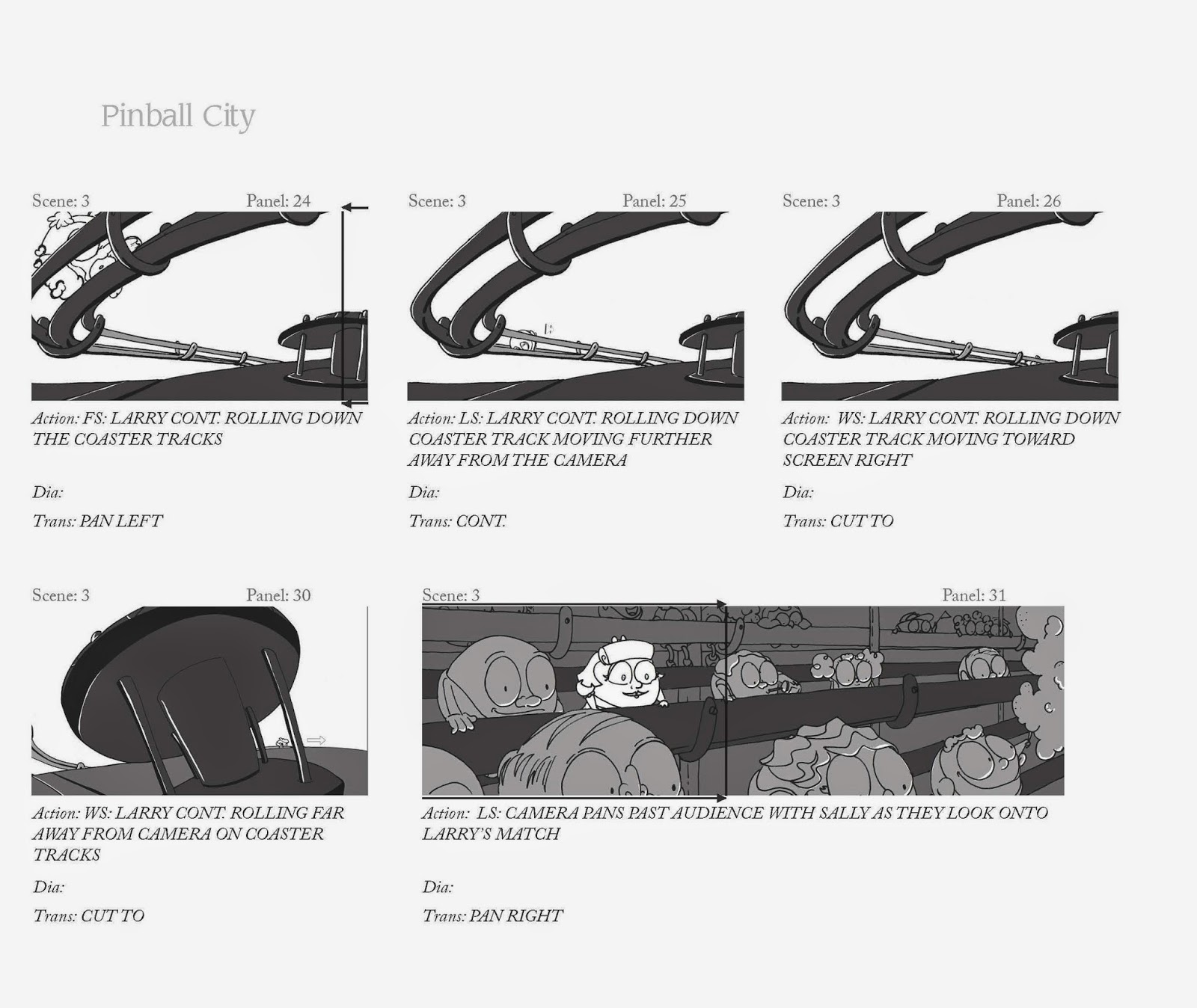 Pinball City

Scene: 3 Panel: 24

Action: FS: LARRY CONT. ROLLING DOWN THE COASTER TRACKS

Dia:

Trans: PAN LEFT

Scene: 3 Panel: 25

Action: LS: LARRY CONT. ROLLING DOWN COASTER TRACK MOVING FURTHER AWAY FROM THE CAMERA

Dia:

Trans: CONT.

Scene: 3 Panel: 26

Action: WS: LARRY CONT. ROLLING DOWN COASTER TRACK MOVING TOWARD SCREEN RIGHT

Dia:

Trans: CUT TO

Scene: 3 Panel: 30

Action: WS: LARRY CONT. ROLLING FAR AWAY FROM CAMERA ON COASTER TRACKS

Dia:

Trans: CUT TO

Scene: 3 Panel: 31

Action: LS: CAMERA PANS PAST AUDIENCE WITH SALLY AS THEY LOOK ONTO LARRY'S MATCH

Dia:

Trans: PAN RIGHT