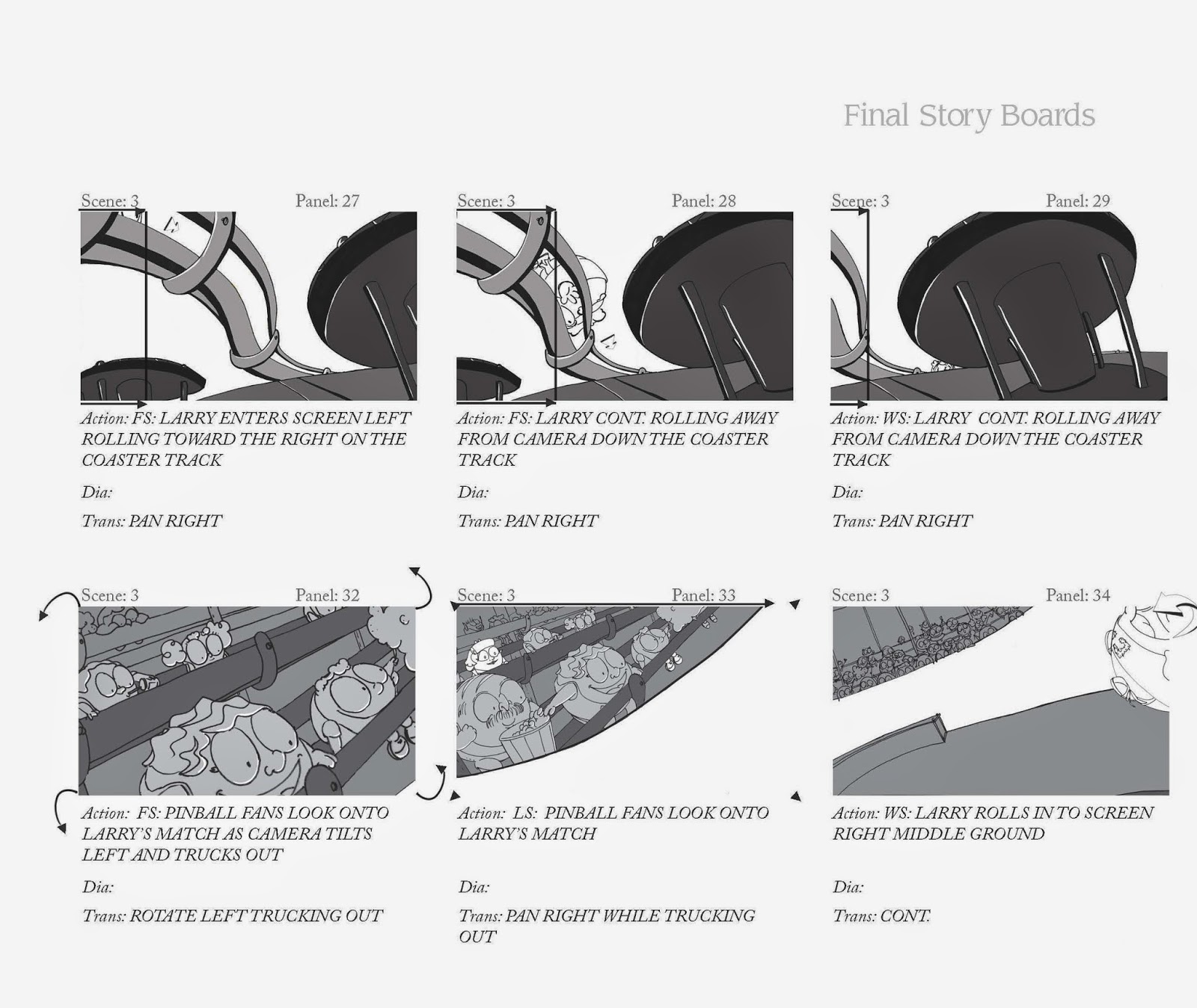 Final Story Boards

Scene: 3 Panel: 27

Action: FS: LARRY ENTERS SCREEN LEFT ROLLING TOWARD THE RIGHT ON THE COASTER TRACK

Dia:

Trans: PAN RIGHT

Scene: 3 Panel: 28

Action: FS: LARRY CONT. ROLLING AWAY FROM CAMERA DOWN THE COASTER TRACK

Dia:

Trans: PAN RIGHT

Scene: 3 Panel: 29

Action: WS: LARRY CONT. ROLLING AWAY FROM CAMERA DOWN THE COASTER TRACK

Dia:

Trans: PAN RIGHT

Scene: 3 Panel: 32

Action: FS: PINBALL FANS LOOK ONTO LARRY'S MATCH AS CAMERA TILTS LEFT AND TRUCKS OUT

Dia:

Trans: ROTATE LEFT TRUCKING OUT

Scene: 3 Panel: 33

Action: LS: PINBALL FANS LOOK ONTO LARRY'S MATCH

Dia:

Trans: PAN RIGHT WHILE TRUCKING OUT

Scene: 3 Panel: 34

Action: WS: LARRY ROLLS IN TO SCREEN RIGHT MIDDLE GROUND

Dia:

Trans: CONT.