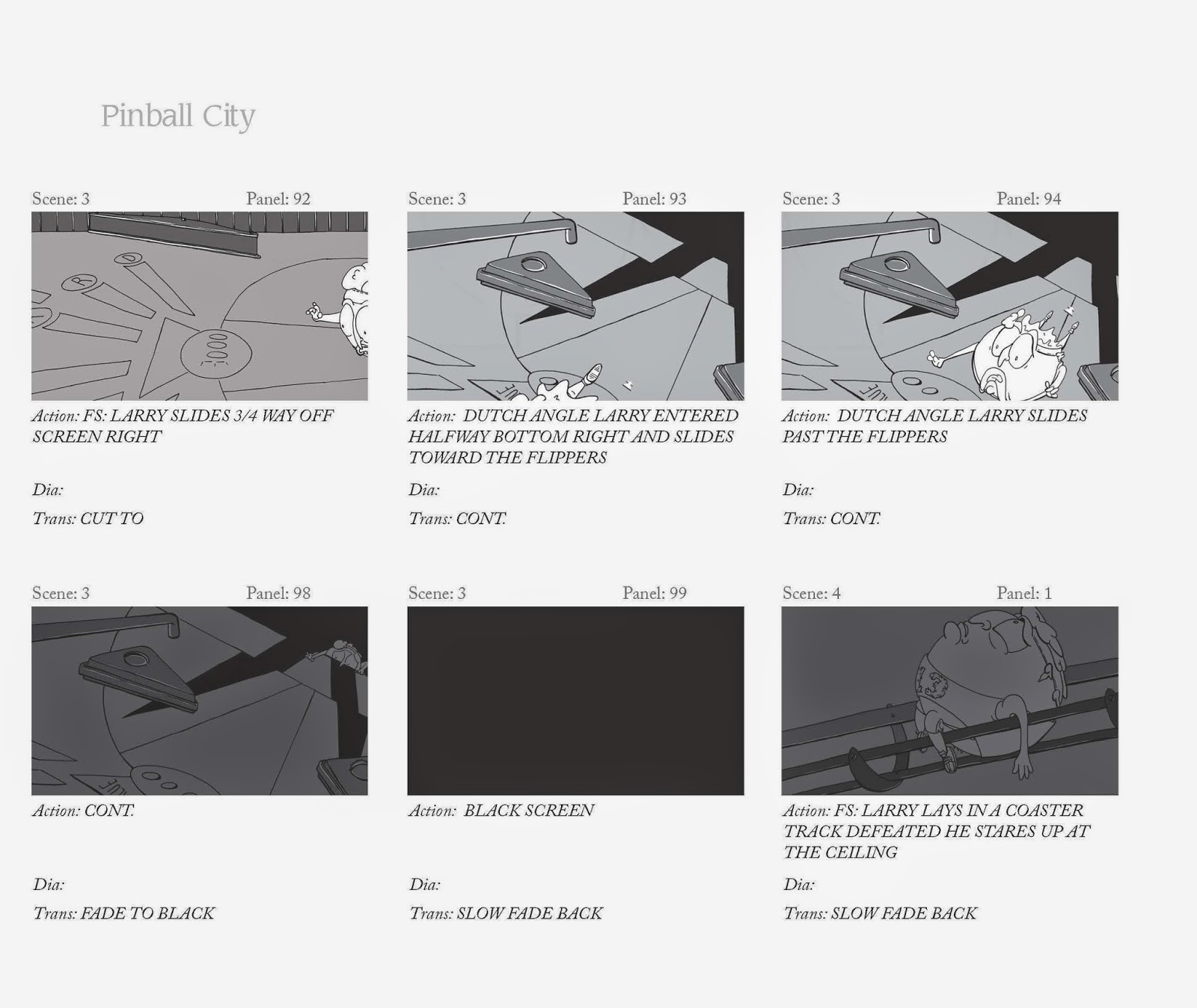 Pinball City

Scene: 3 Panel: 92

1000

Action: FS: LARRY SLIDES 3/4 WAY OFF SCREEN RIGHT

Dia:

Trans: CUT TO

Scene: 3 Panel: 93

Action: DUTCH ANGLE LARRY ENTERED HALFWAY BOTTOM RIGHT AND SLIDES TOWARD THE FLIPPERS

Dia:

Trans: CONT.

Scene: 3 Panel: 94

Action: DUTCH ANGLE LARRY SLIDES PAST THE FLIPPERS

Dia:

Trans: CONT.

Scene: 3 Panel: 98

Action: CONT.

Dia:

Trans: FADE TO BLACK

Scene: 3 Panel: 99

Action: BLACK SCREEN

Dia:

Trans: SLOW FADE BACK

Scene: 4 Panel: 1

Action: FS: LARRY LAYS IN A COASTER TRACK DEFEATED HE STARES UP AT THE CEILING

Dia:

Trans: SLOW FADE BACK